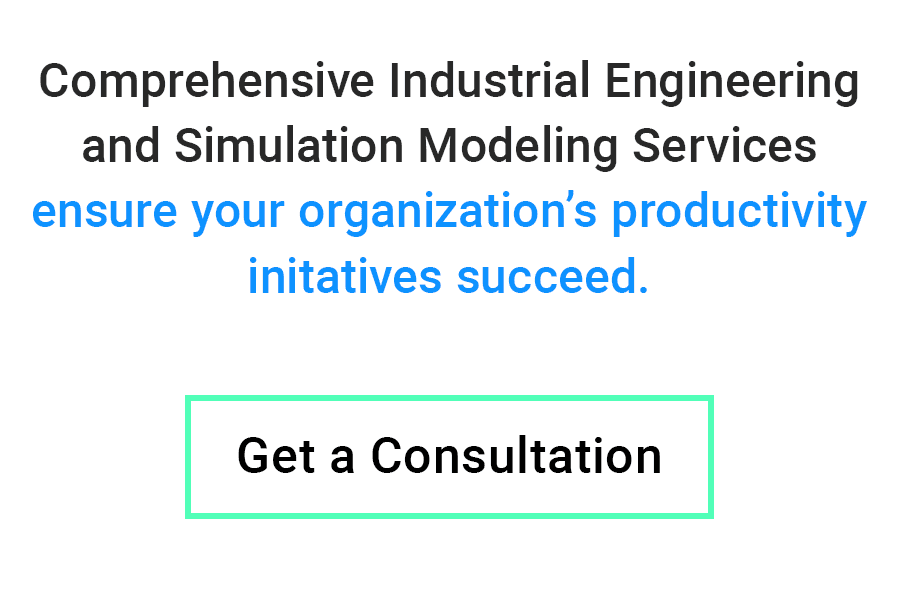 Comprehensive Industrial Engineering and Simulation Modeling Services ensure your organization's productivity initatives succeed.

Get a Consultation